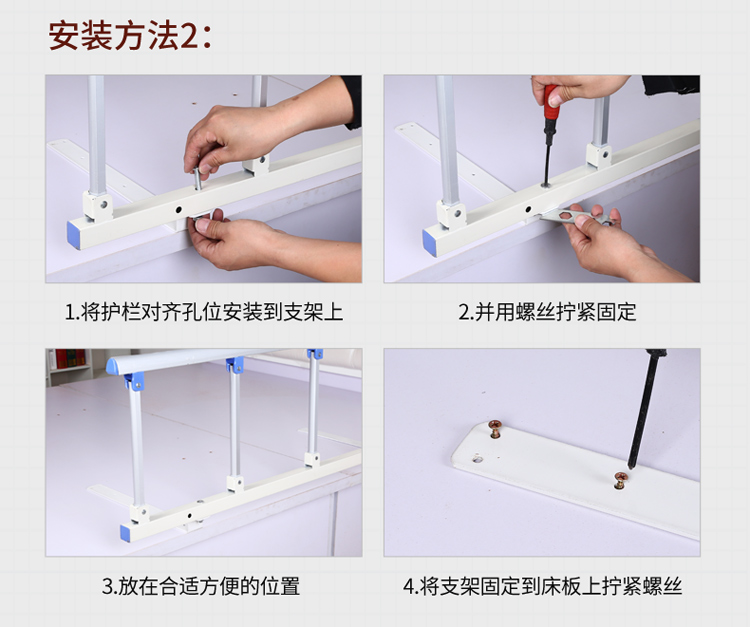 安装方法2：

1.将护栏对齐孔位安装到支架上

2.并用螺丝拧紧固定

3.放在合适方便的位置

4.将支架固定到床板上拧紧螺丝